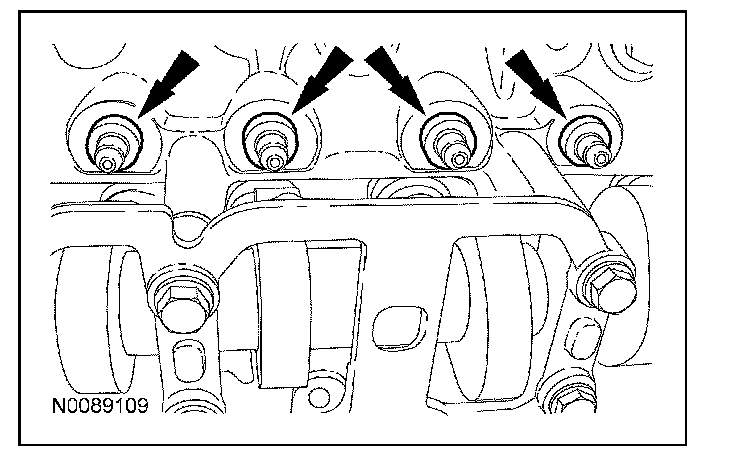 N0089109