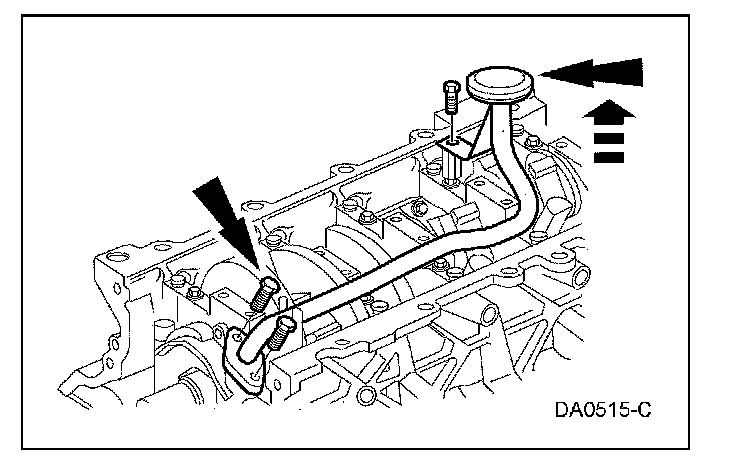 DA0515-C