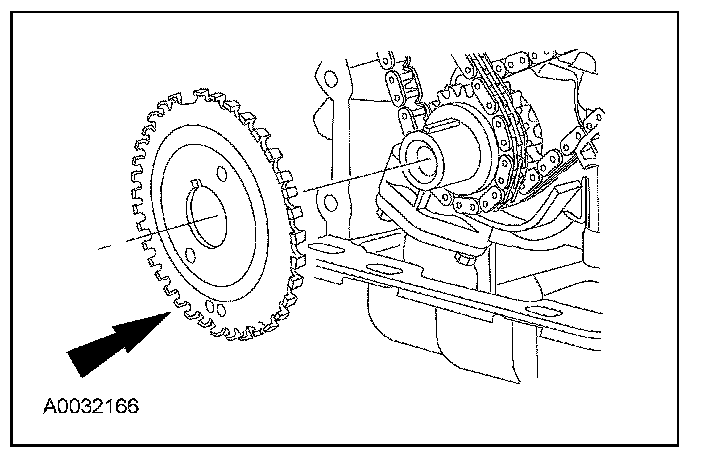 A0032166