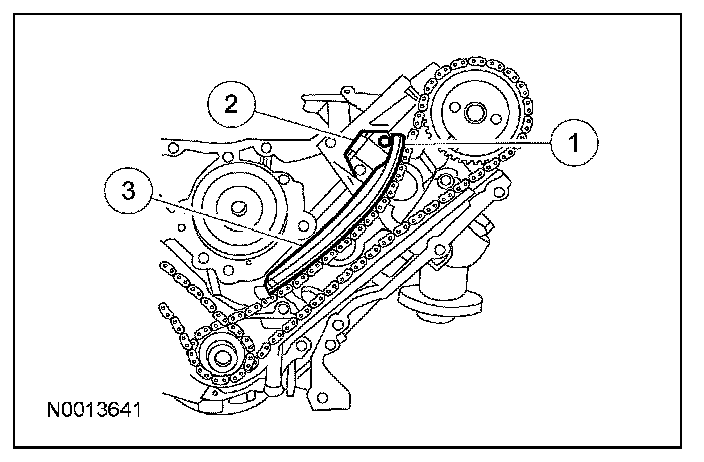 2

1

3

N0013641