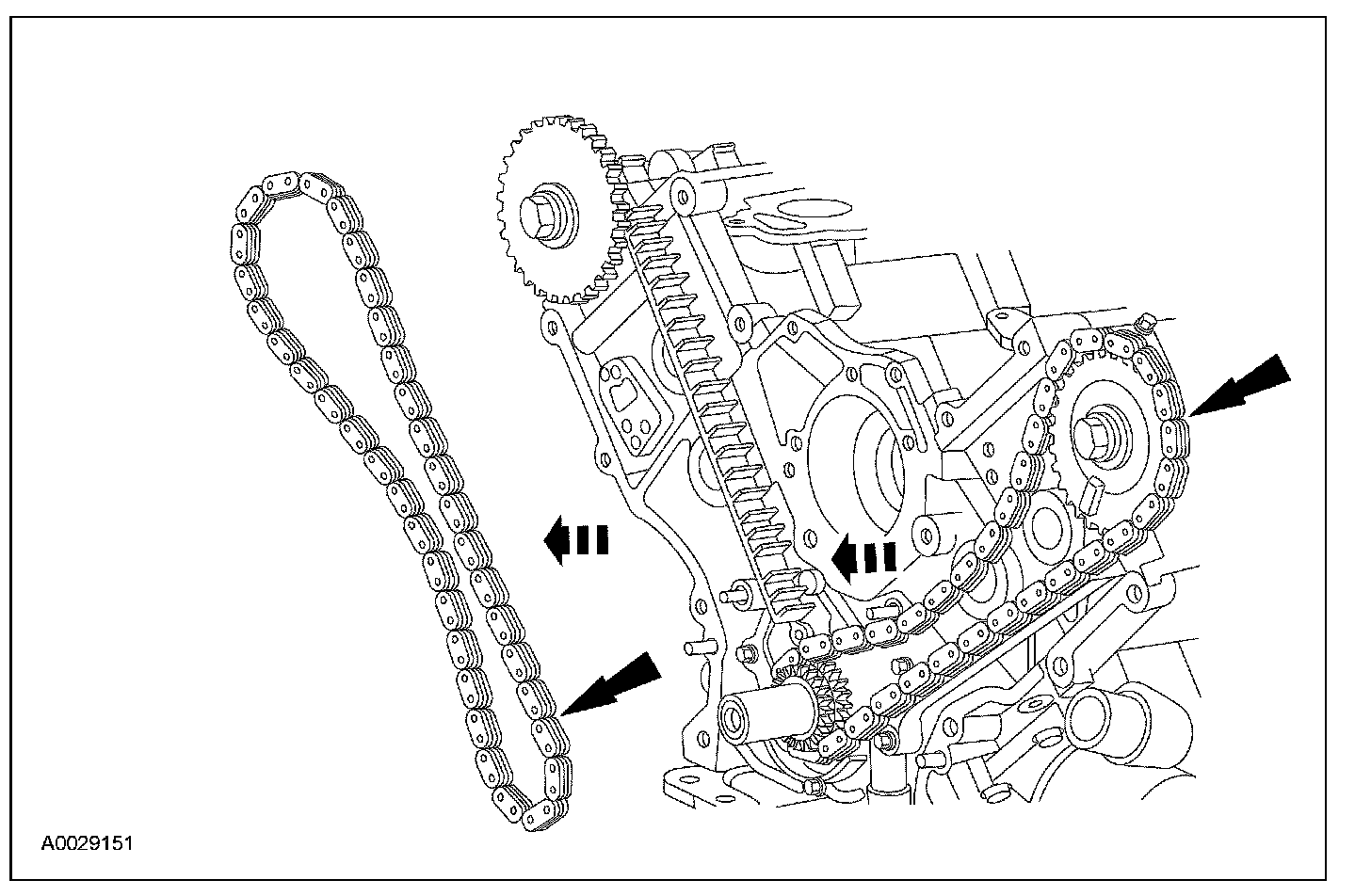 A0029151