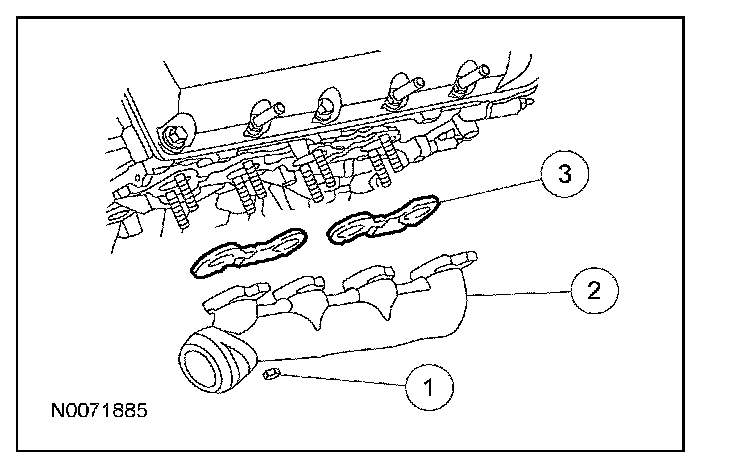 3
2
1
N0071885