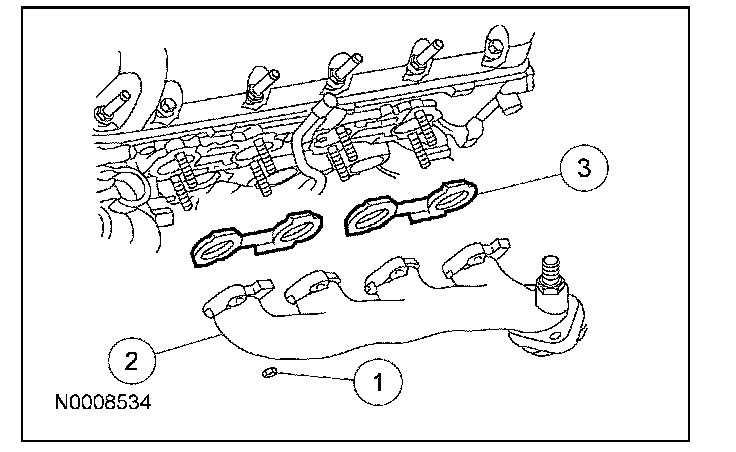 3
2
1
N0008534