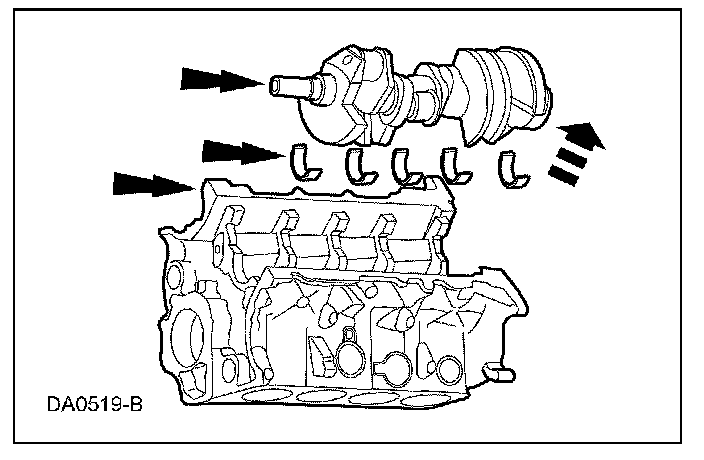 DA0519-B