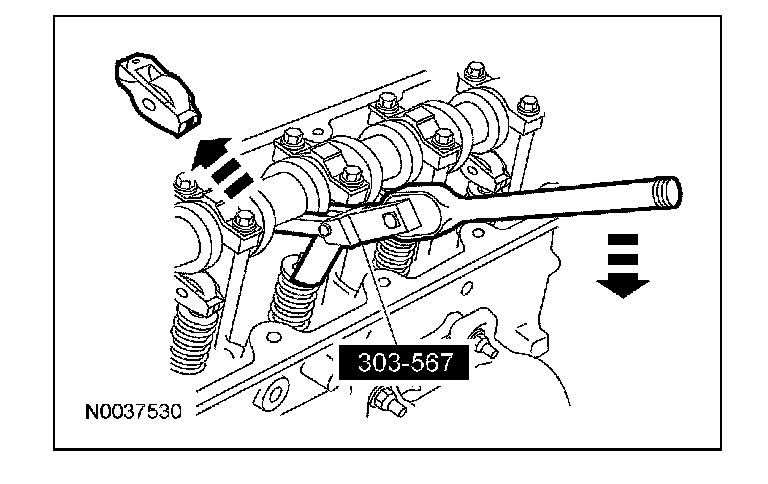 303-567

N0037530