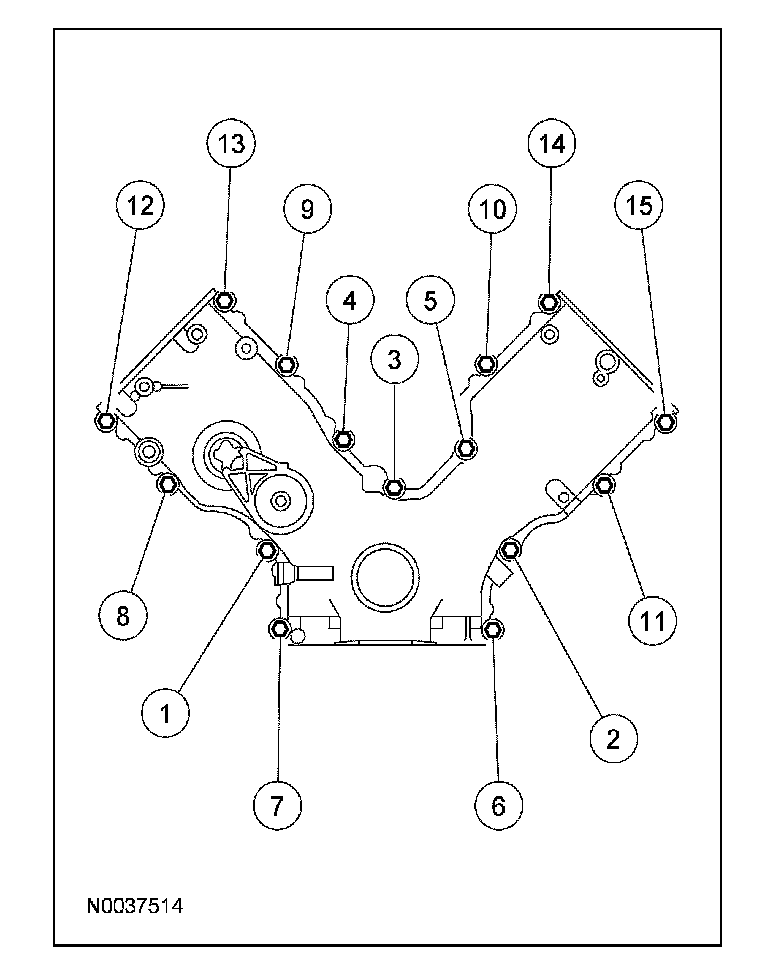 13
14
12
9
10
15
4
5
3
8
11
1
2
7
6
N0037514