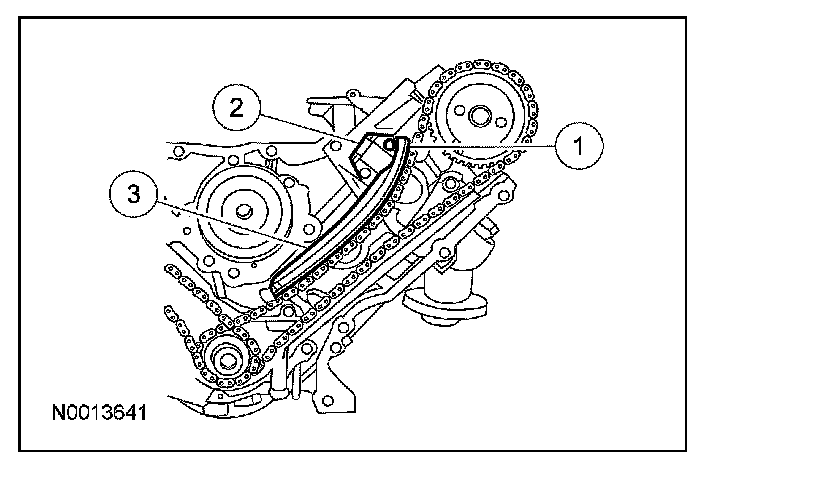 2
1
3
N0013641