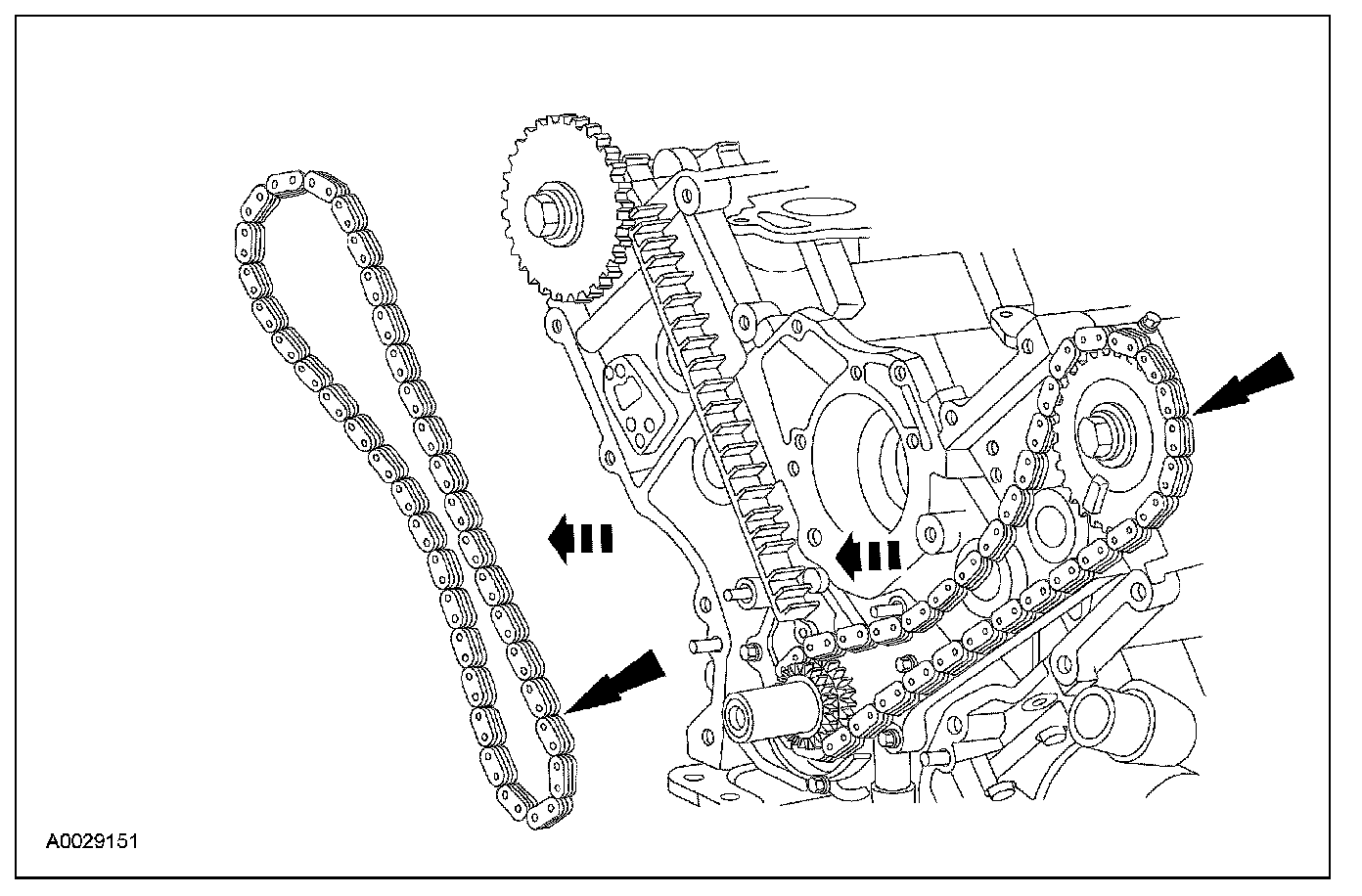 A0029151