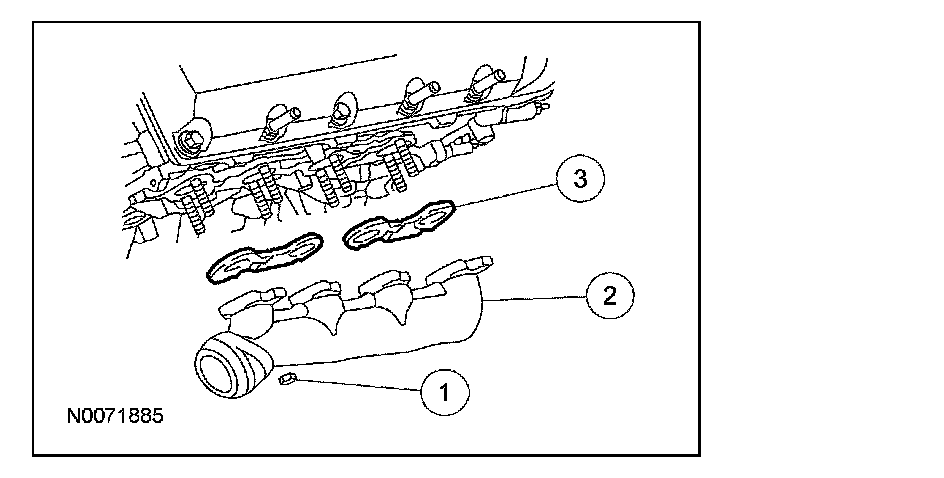 3
2
1
N0071885