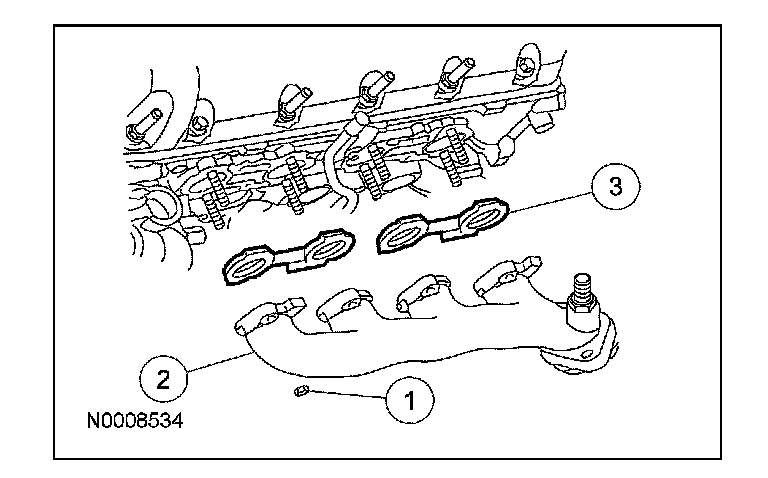 3

2

1

N0008534