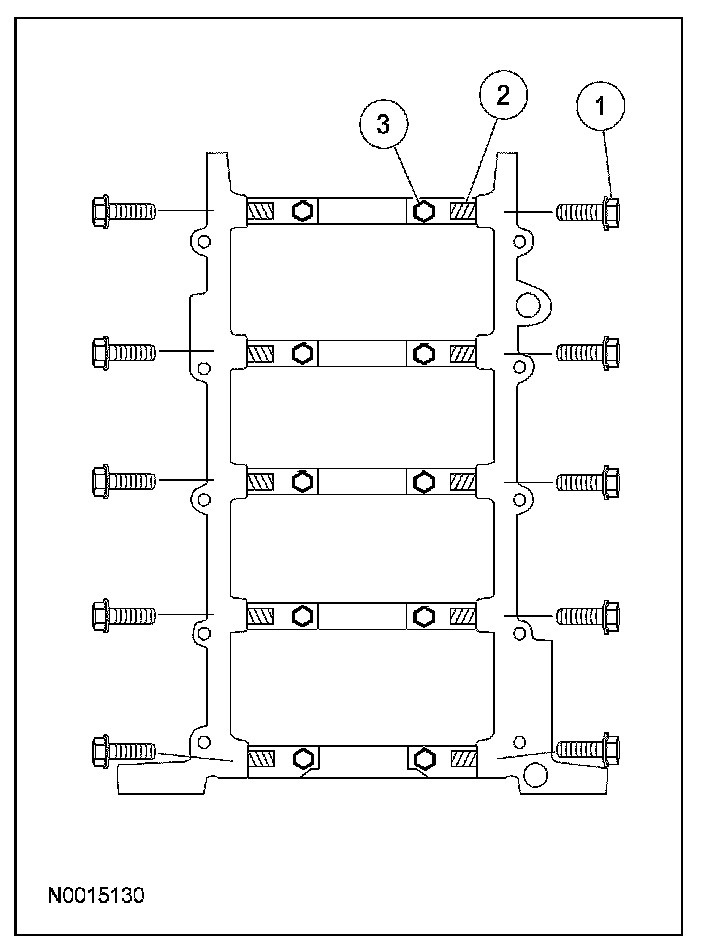 3
2
1

N0015130