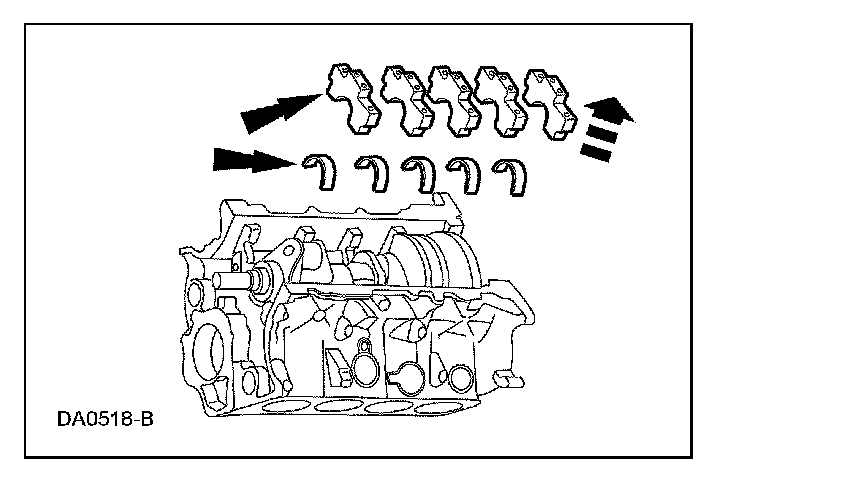 DA0518-B