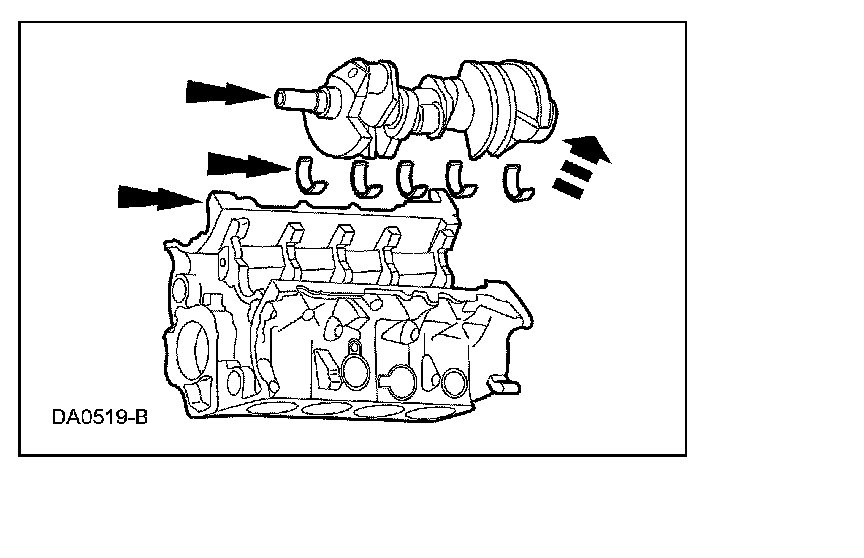 DA0519-B