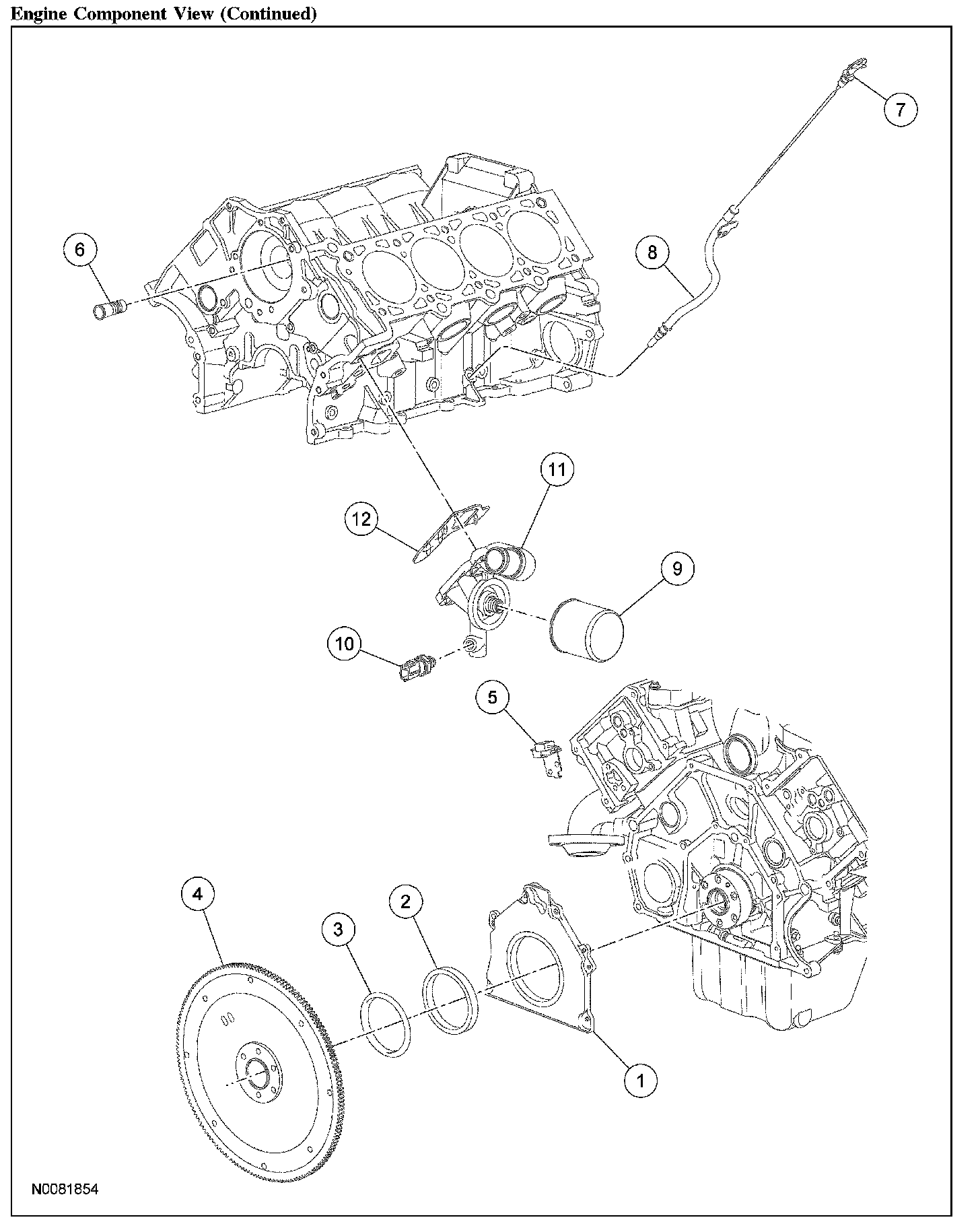 Engine Component View (Continued)

7

6

8

11

12

9

10

5

4

3

2

1

N0081854