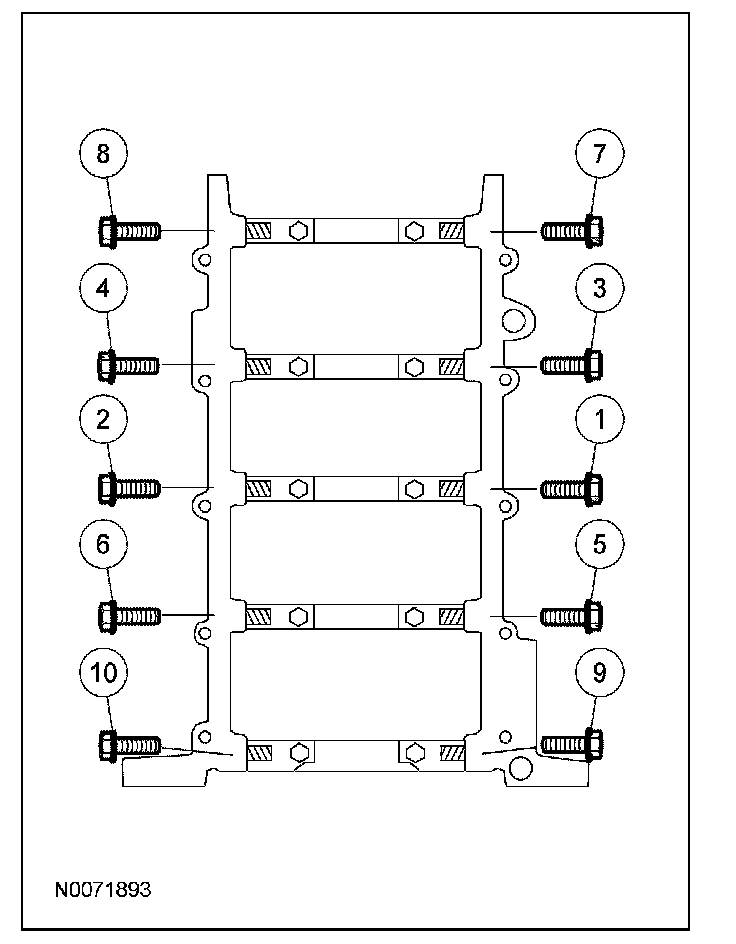 8
7
4
3
2
1
6
5
10
9
N0071893