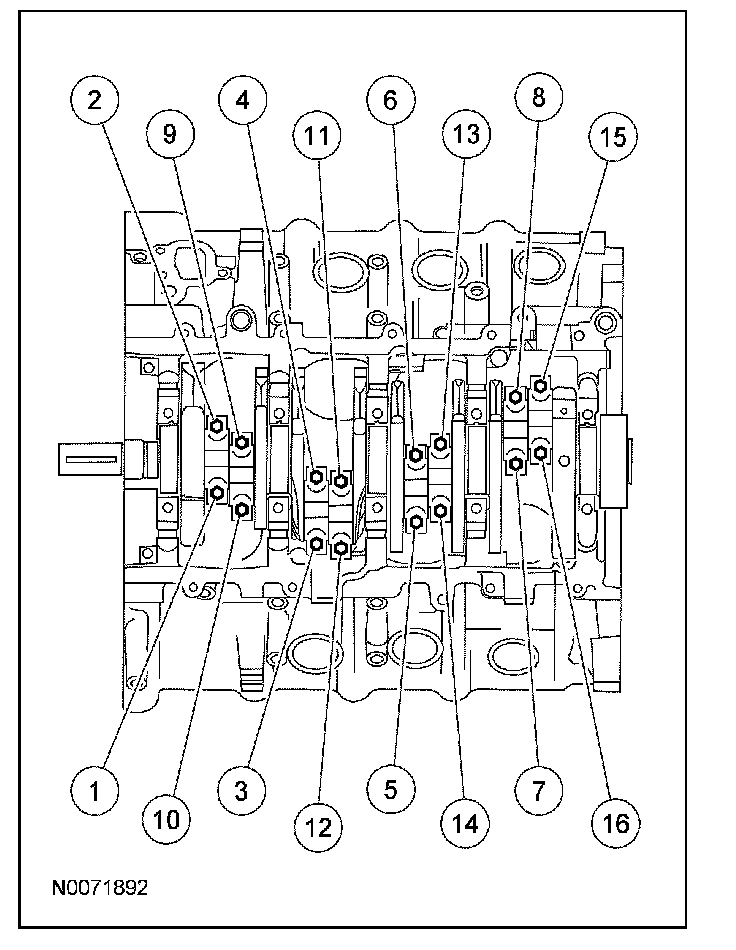 2
9
4
11
6
13
8
15
1
10
3
12
5
14
7
16
N0071892