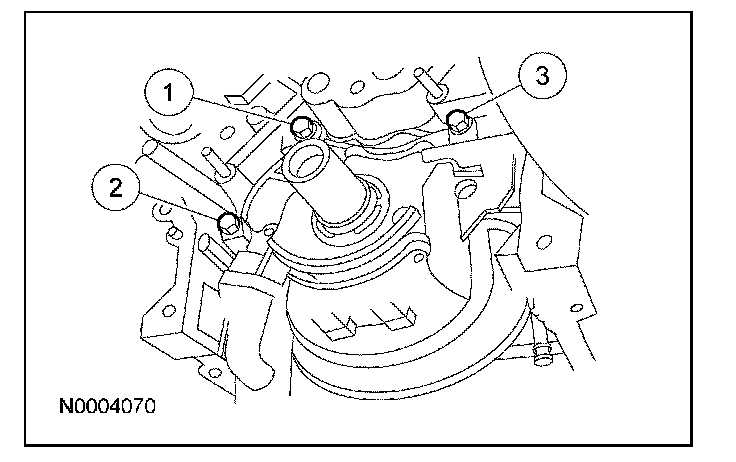 1
3
2
N0004070