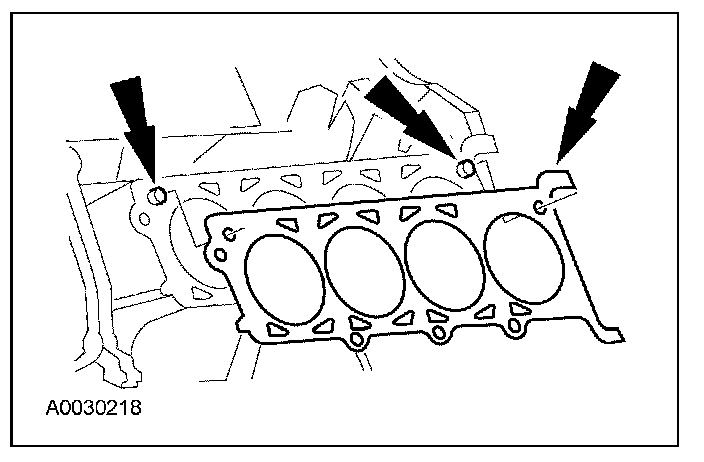 A0030218