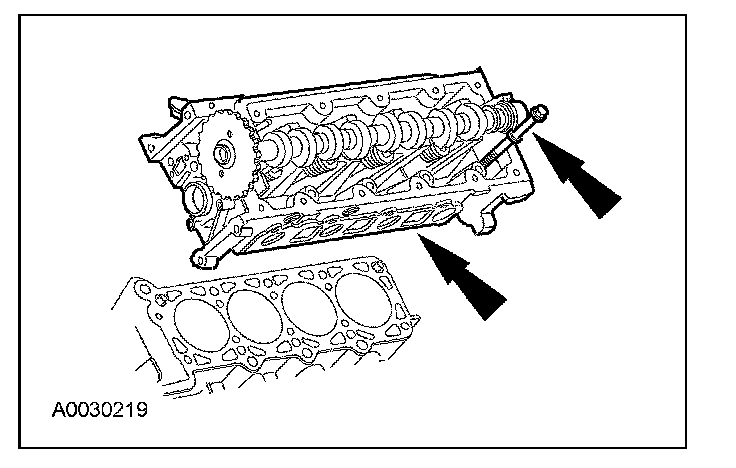 A0030219