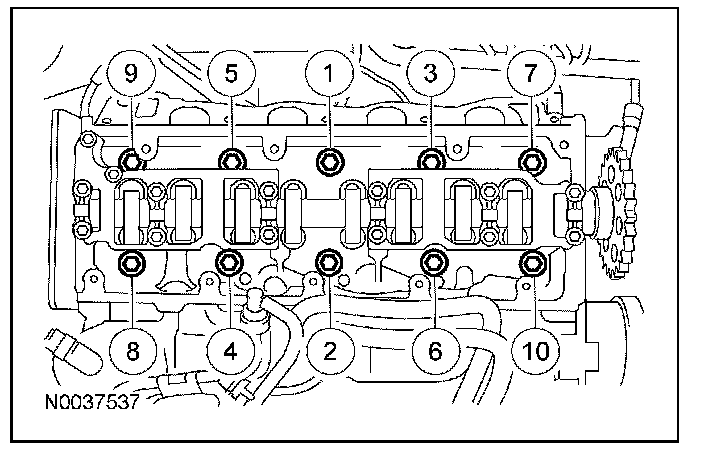 9
5
1
3
7
8
4
2
6
10
N0037537