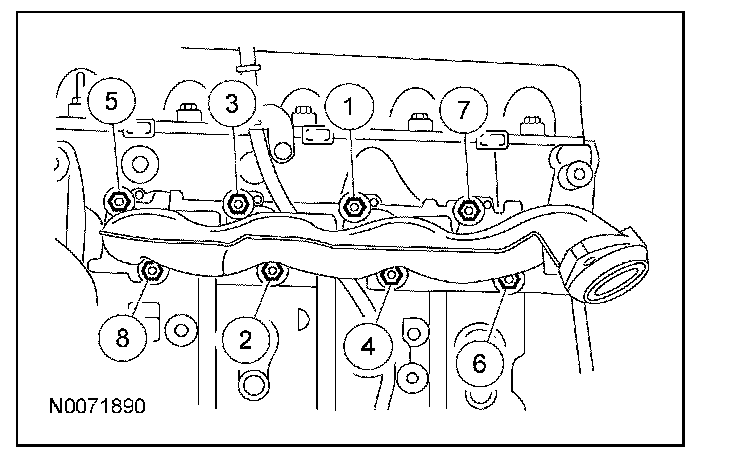 5
3
1
7
8
2
4
6
N0071890