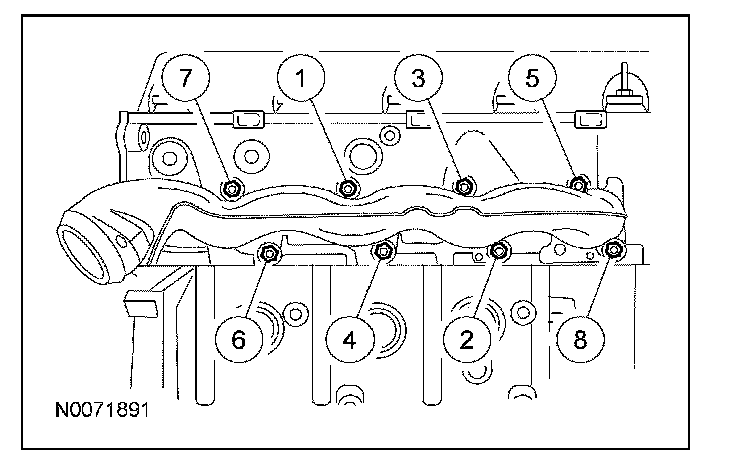 7
1
3
5
6
4
2
8
N0071891