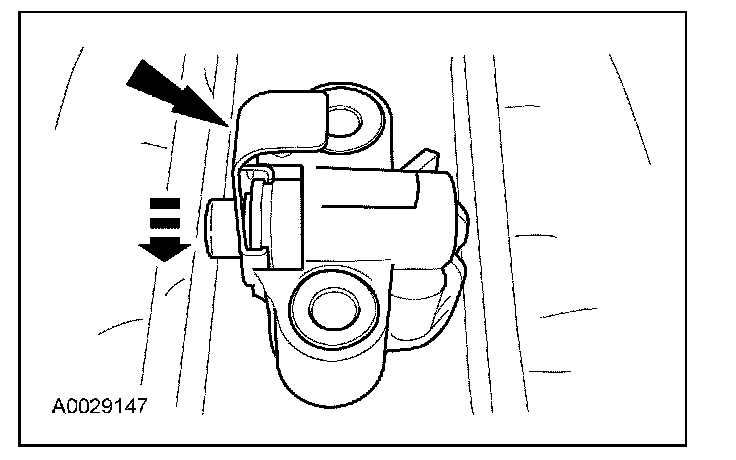 A0029147