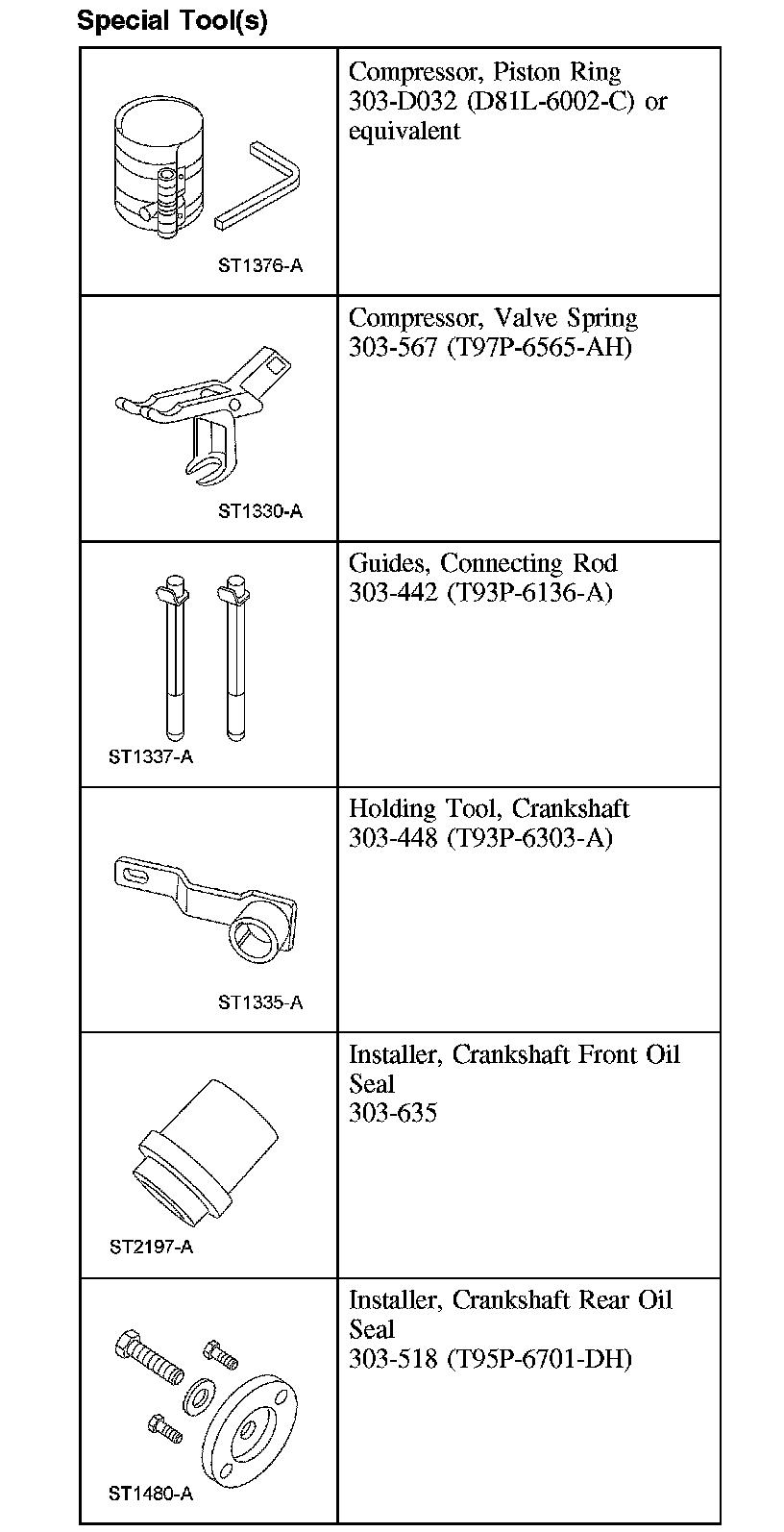 Special Tool(s)

| | |
|---|---|
| ST1376-A | Compressor, Piston Ring 303-D032 (D81L-6002-C) or equivalent |
| ST1330-A | Compressor, Valve Spring 303-567 (T97P-6565-AH) |
| ST1337-A | Guides, Connecting Rod 303-442 (T93P-6136-A) |
| ST1335-A | Holding Tool, Crankshaft 303-448 (T93P-6303-A) |
| ST2197-A | Installer, Crankshaft Front Oil Seal 303-635 |
| ST1480-A | Installer, Crankshaft Rear Oil Seal 303-518 (T95P-6701-DH) |