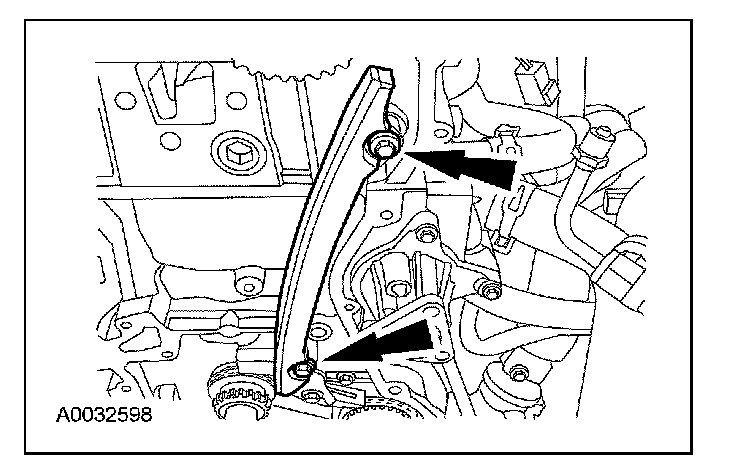 A0032598