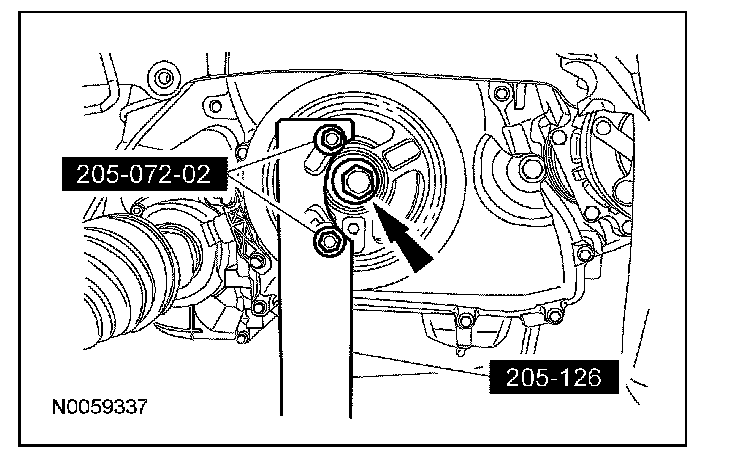 205-072-02

205-126

N0059337