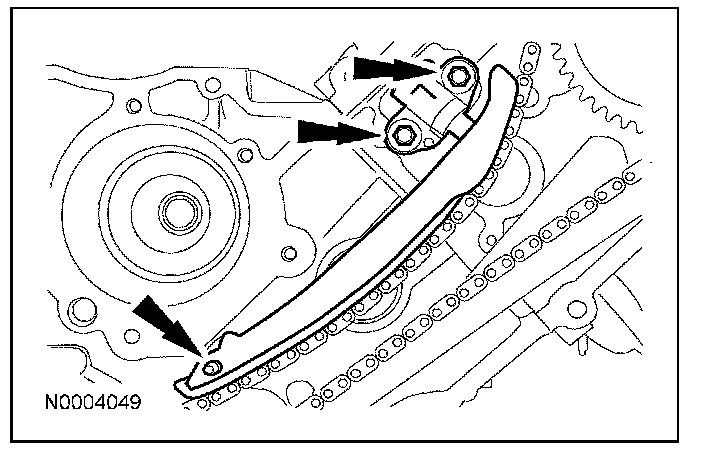 N0004049