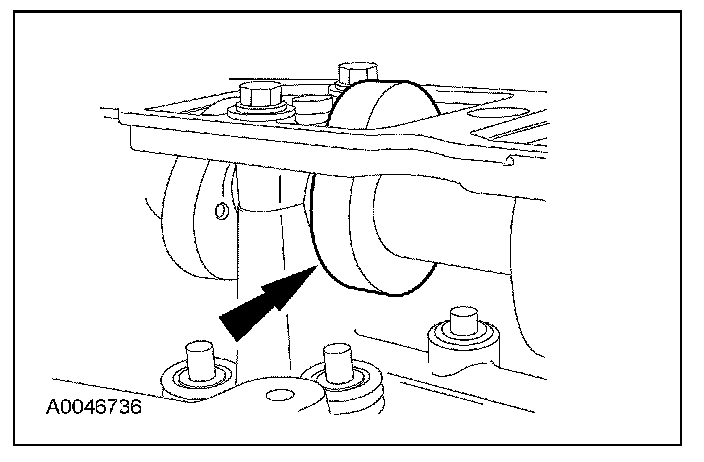 A0046736