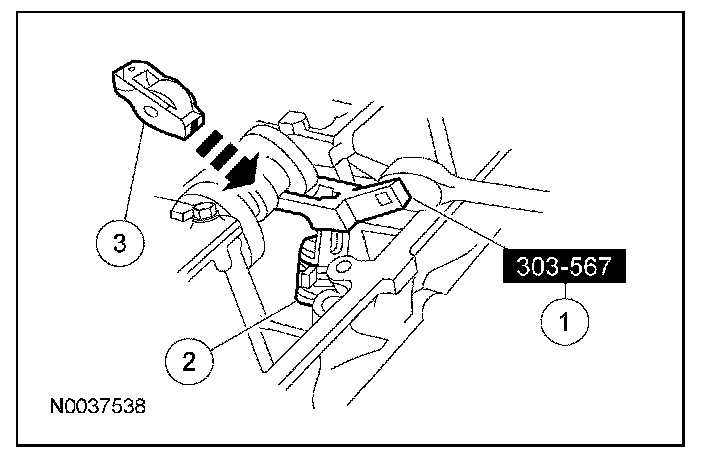 3

303-567

1

2

N0037538