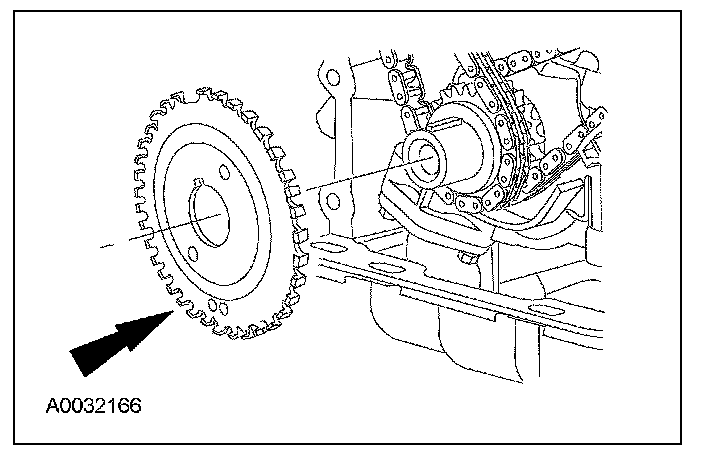 A0032166