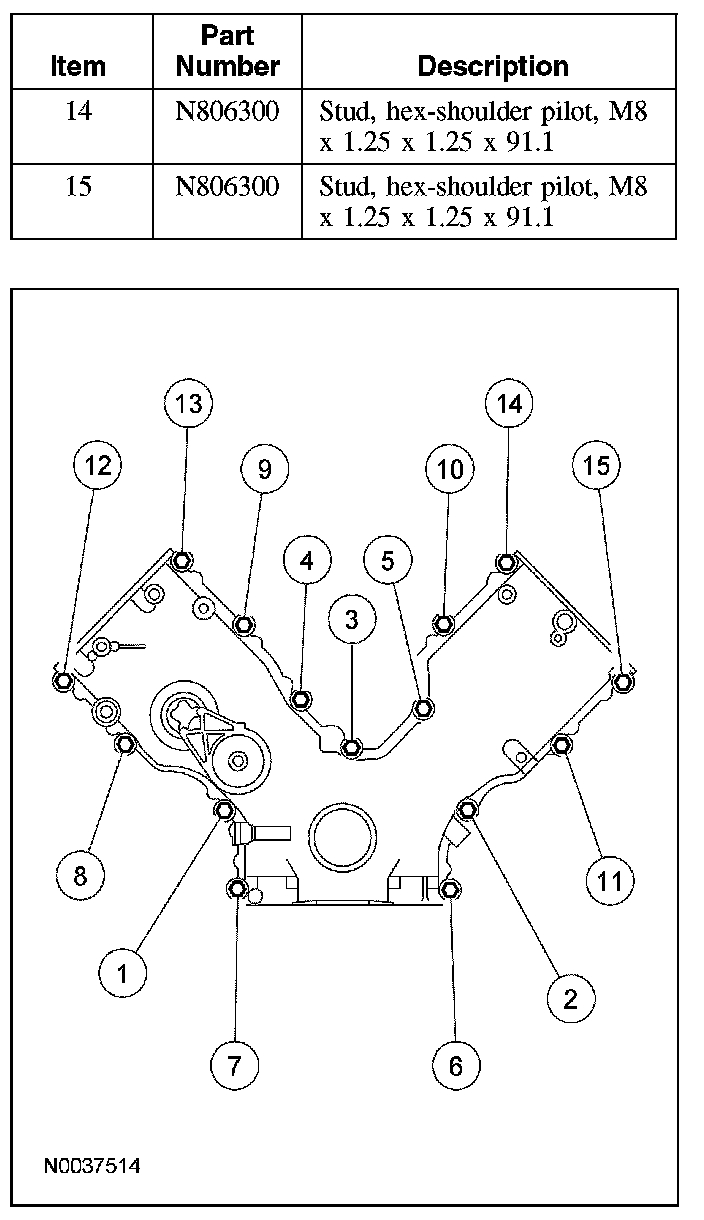 | Item | Part Number | Description |
|---|---|---|
| 14 | N806300 | Stud, hex-shoulder pilot, M8 x 1.25 x 1.25 x 91.1 |
| 15 | N806300 | Stud, hex-shoulder pilot, M8 x 1.25 x 1.25 x 91.1 |

13
14
12
9
10
15
4
5
3
8
11
1
2
7
6
N0037514