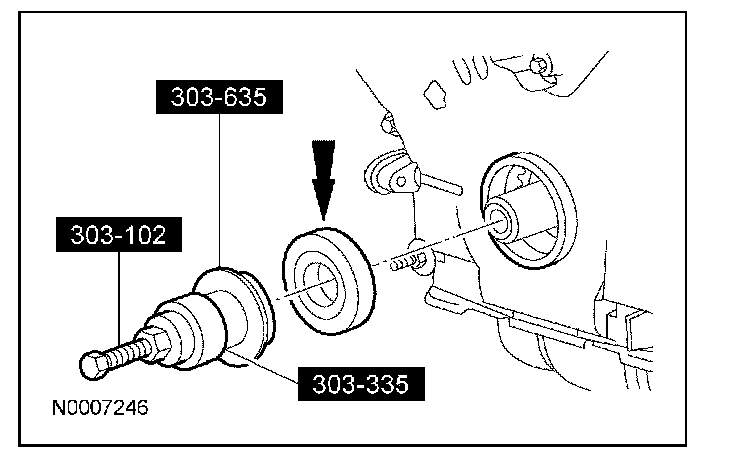 303-635

303-102

303-335

N0007246