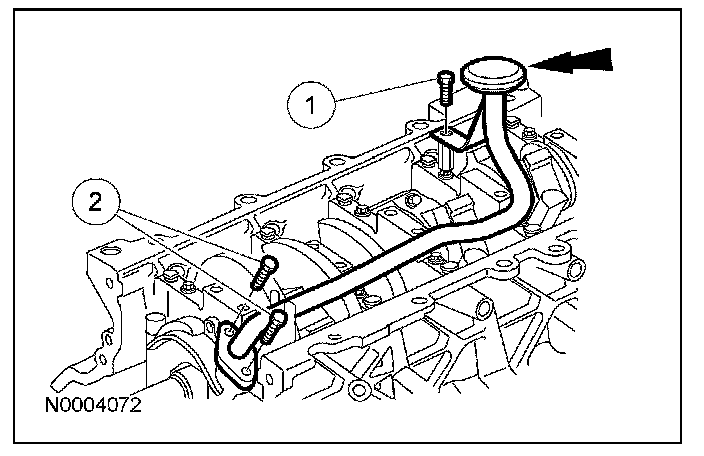 1

2

N0004072