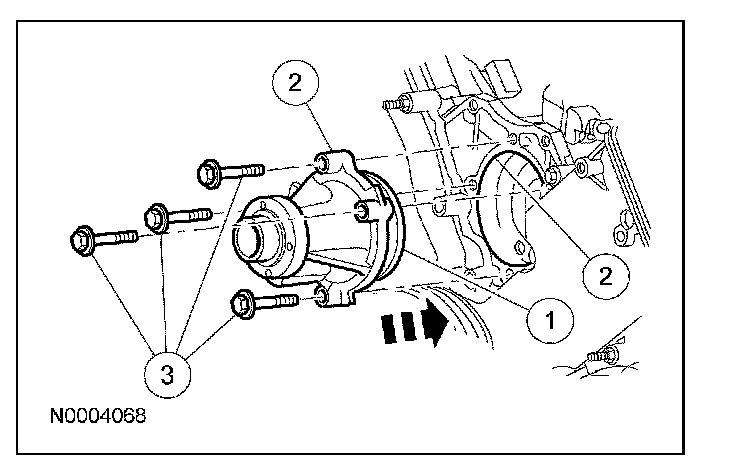 2

2

1

3

N0004068