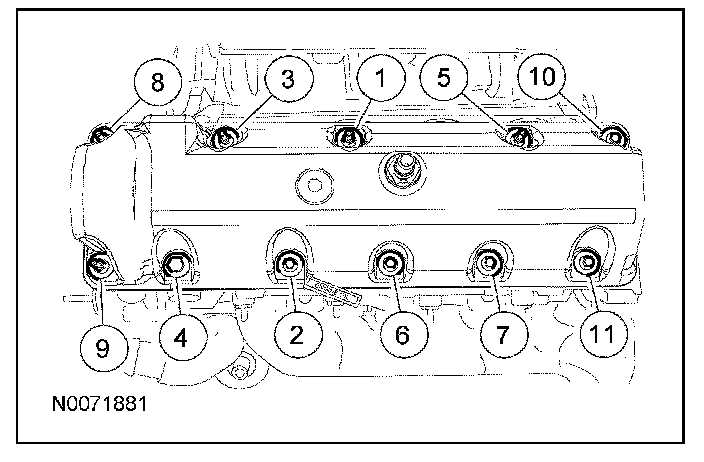 8
3
1
5
10
9
4
2
6
7
11
N0071881