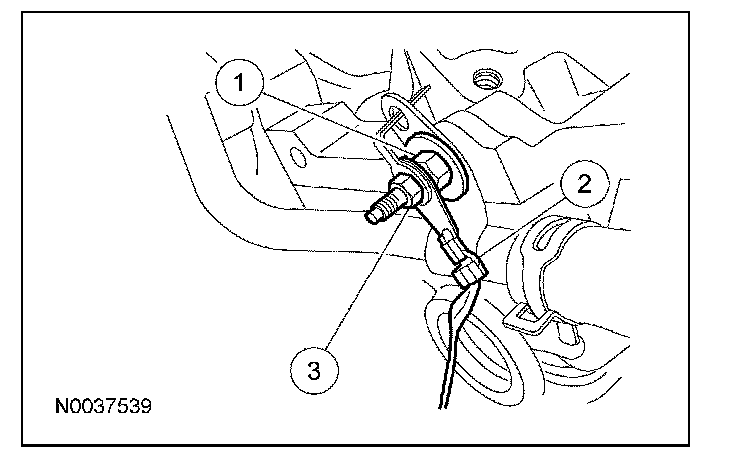 1
2
3
N0037539