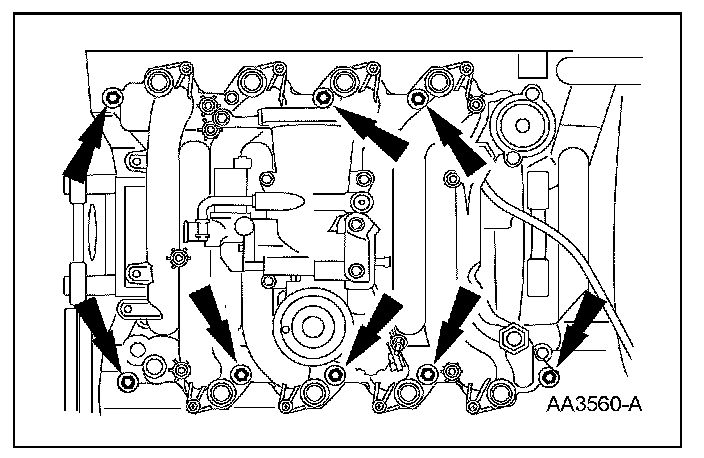 AA3560-A