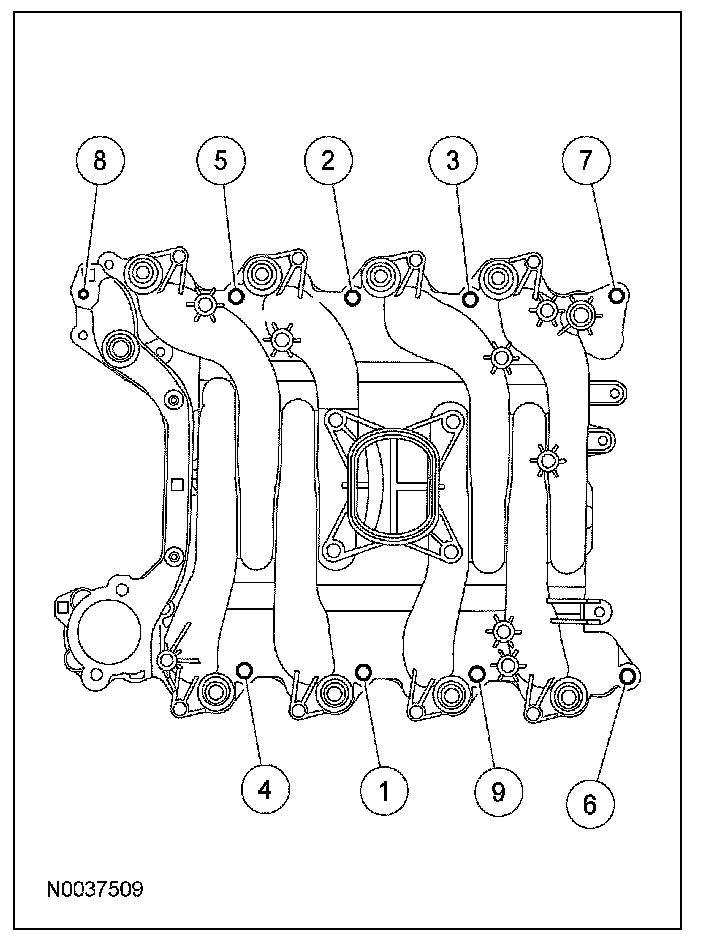 8
5
2
3
7
4
1
9
6
N0037509