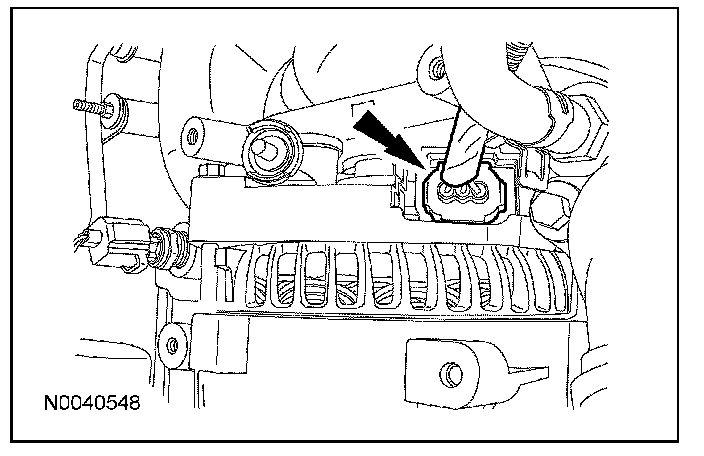 N0040548