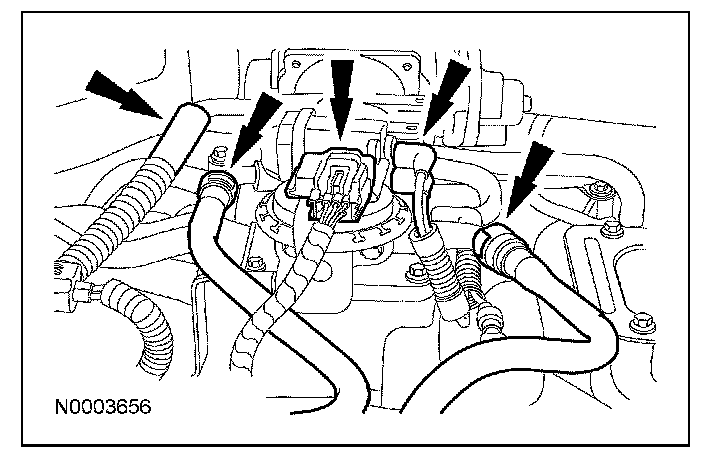 N0003656