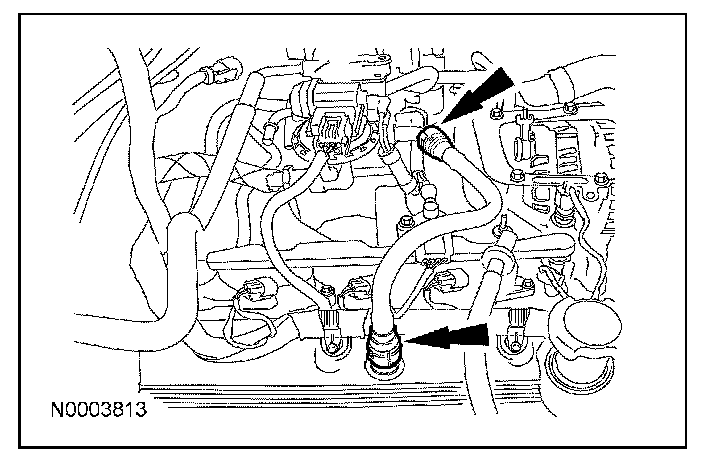 N0003813