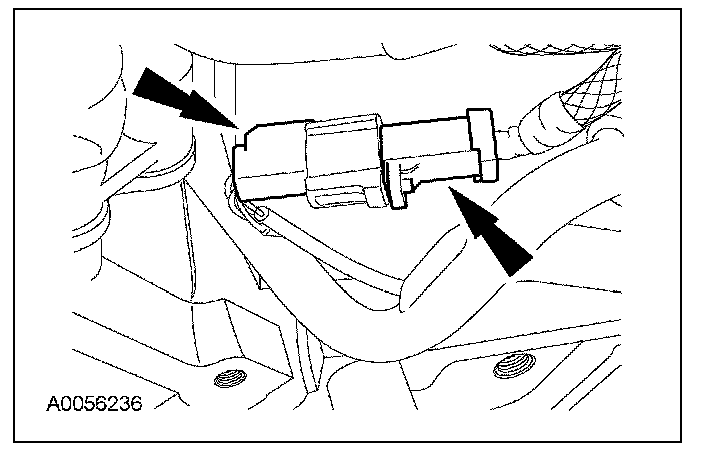 A0056236