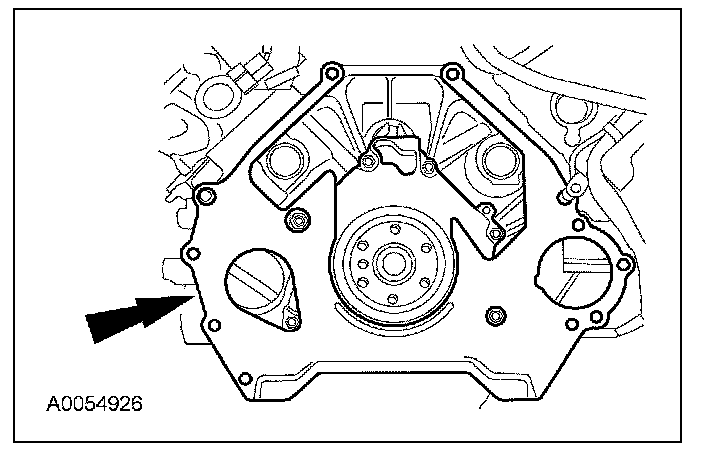 A0054926