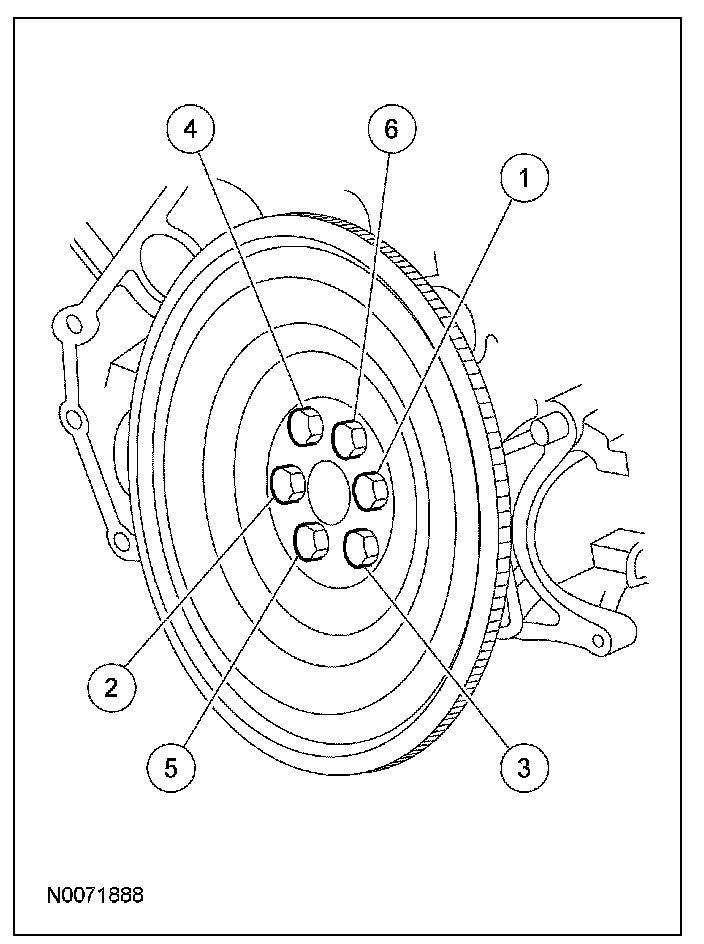 4
6
1
2
5
3
N0071888