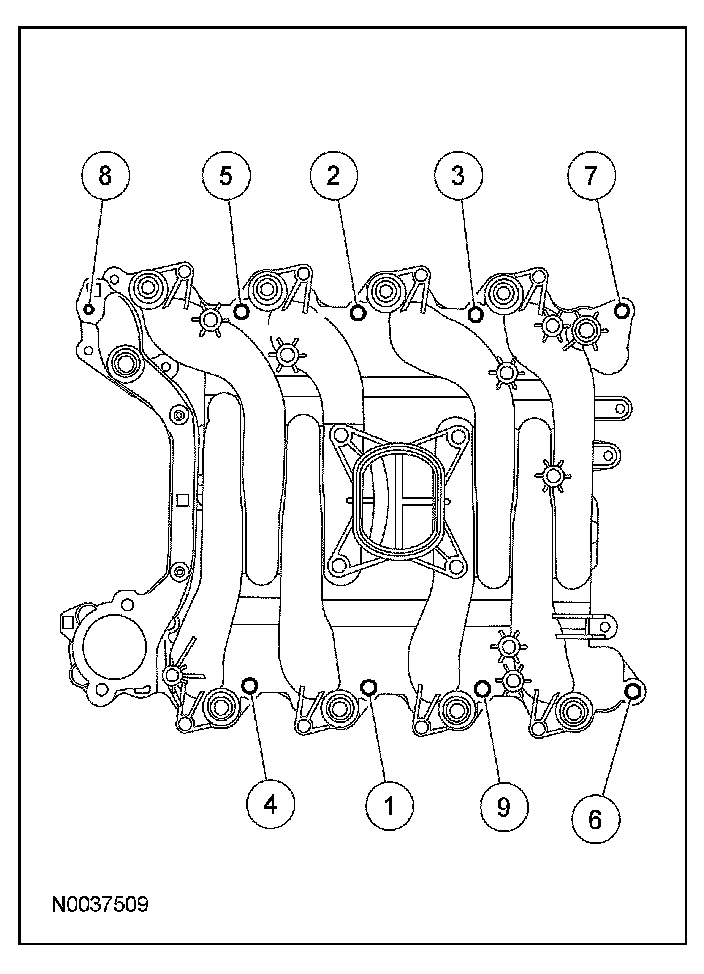 8
5
2
3
7
4
1
9
6
N0037509