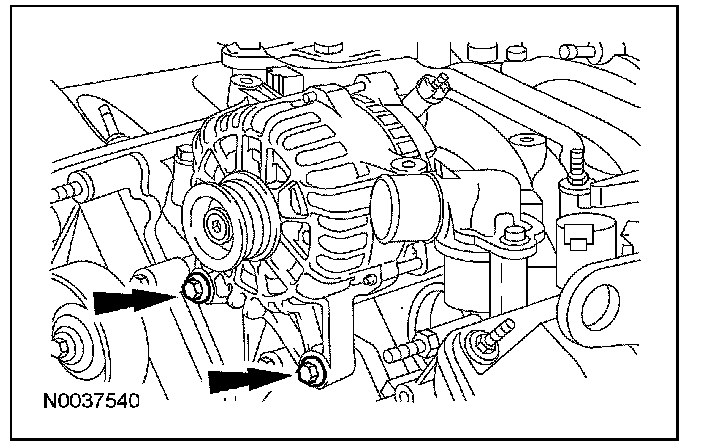 N0037540